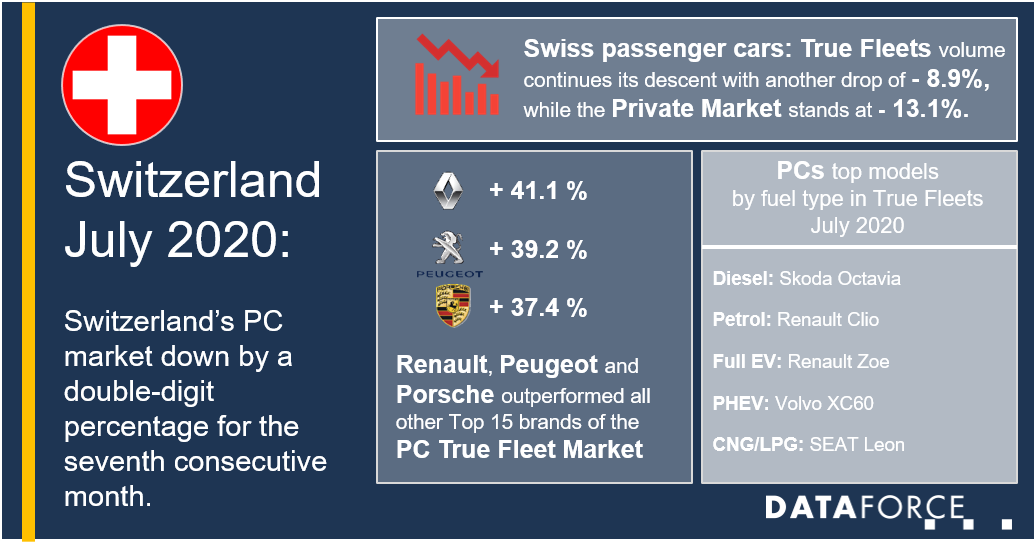 Switzerland July 2020:

Switzerland's PC market down by a double-digit percentage for the seventh consecutive month.

Swiss passenger cars: True Fleets volume continues its descent with another drop of - 8.9%, while the Private Market stands at - 13.1%.

+ 41.1 %

PEUGEOT

+ 39.2 %

+ 37.4 %

Renault, Peugeot and Porsche outperformed all other Top 15 brands of the PC True Fleet Market

PCs top models by fuel type in True Fleets July 2020

Diesel: Skoda Octavia

Petrol: Renault Clio

Full EV: Renault Zoe

PHEV: Volvo XC60

CNG/LPG: SEAT Leon

DATAFORCE