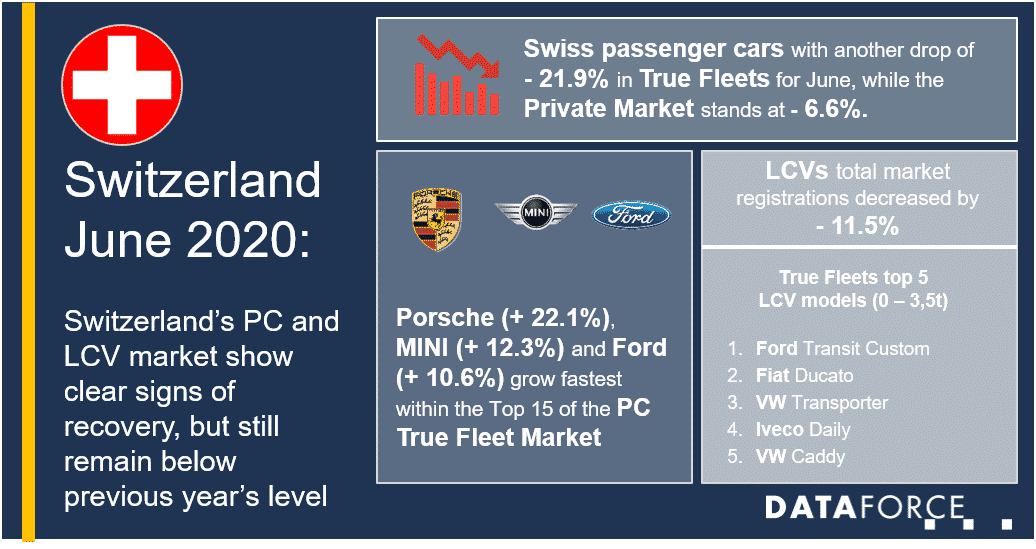 Switzerland June 2020:

Switzerland's PC and LCV market show clear signs of recovery, but still remain below previous year's level

Swiss passenger cars with another drop of - 21.9% in True Fleets for June, while the Private Market stands at - 6.6%.

MINI

Ford

Porsche (+ 22.1%), MINI (+ 12.3%) and Ford (+ 10.6%) grow fastest within the Top 15 of the PC True Fleet Market

LCVs total market registrations decreased by - 11.5%

True Fleets top 5 LCV models (0 – 3,5t)

1. Ford Transit Custom
2. Fiat Ducato
3. VW Transporter
4. Iveco Daily
5. VW Caddy

DATAFORCE