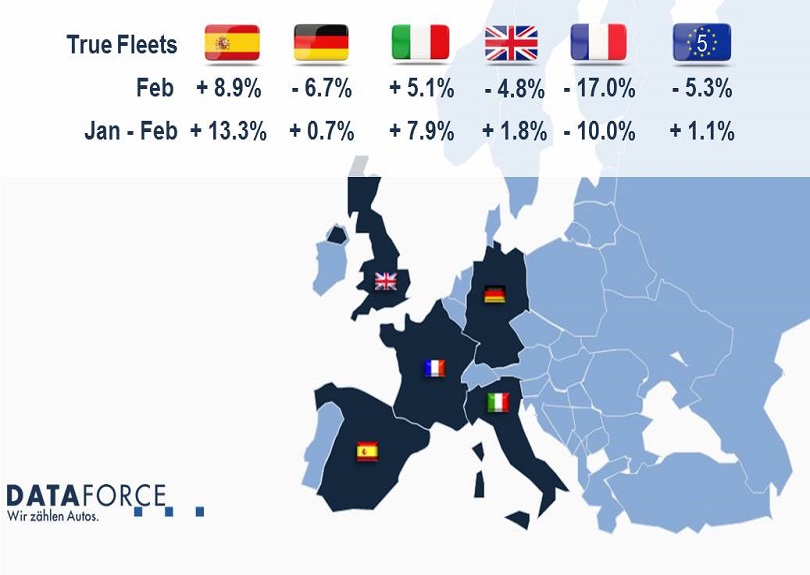 | True Fleets | | | | | | 5 |
|---|---|---|---|---|---|---|
| Feb | + 8.9% | - 6.7% | + 5.1% | - 4.8% | - 17.0% | - 5.3% |
| Jan - Feb | + 13.3% | + 0.7% | + 7.9% | + 1.8% | - 10.0% | + 1.1% |

DATAFORCE
Wir zählen Autos.