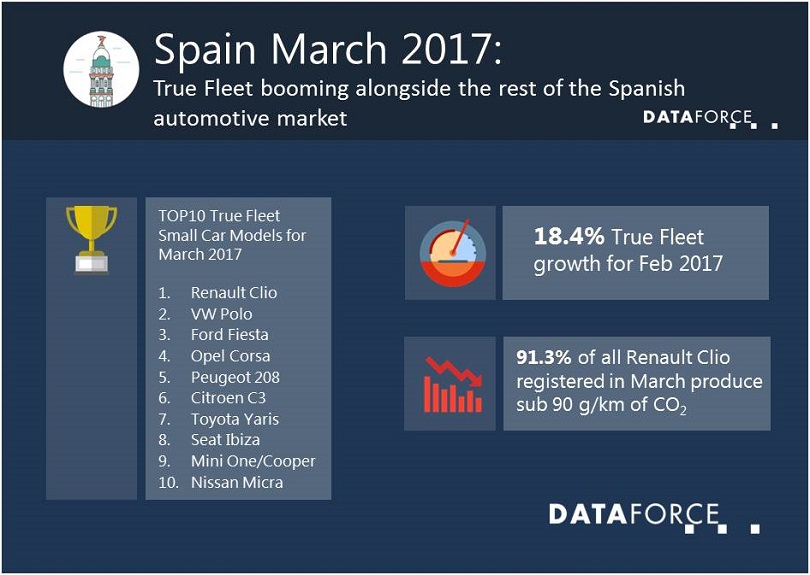 Spain March 2017:
True Fleet booming alongside the rest of the Spanish automotive market

DATAFORCE

TOP10 True Fleet Small Car Models for March 2017

1. Renault Clio
2. VW Polo
3. Ford Fiesta
4. Opel Corsa
5. Peugeot 208
6. Citroen C3
7. Toyota Yaris
8. Seat Ibiza
9. Mini One/Cooper
10. Nissan Micra

18.4% True Fleet growth for Feb 2017

91.3% of all Renault Clio registered in March produce sub 90 g/km of $CO_2$

DATAFORCE